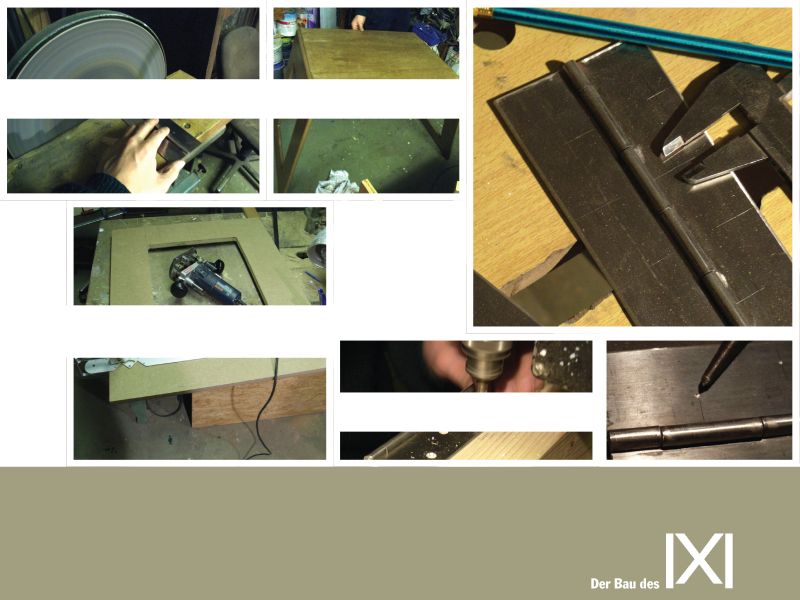 Der Bau des IXI